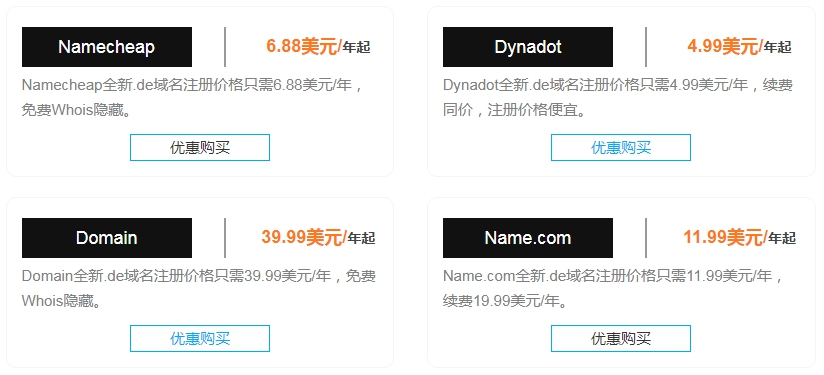 Namecheap

6.88美元/年起

Namecheap全新.de域名注册价格只需6.88美元/年，免费Whois隐藏。

优惠购买

Dynadot

4.99美元/年起

Dynadot全新.de域名注册价格只需4.99美元/年，续费同价，注册价格便宜。

优惠购买

Domain

39.99美元/年起

Domain全新.de域名注册价格只需39.99美元/年，免费Whois隐藏。

优惠购买

Name.com

11.99美元/年起

Name.com全新.de域名注册价格只需11.99美元/年，续费19.99美元/年。

优惠购买